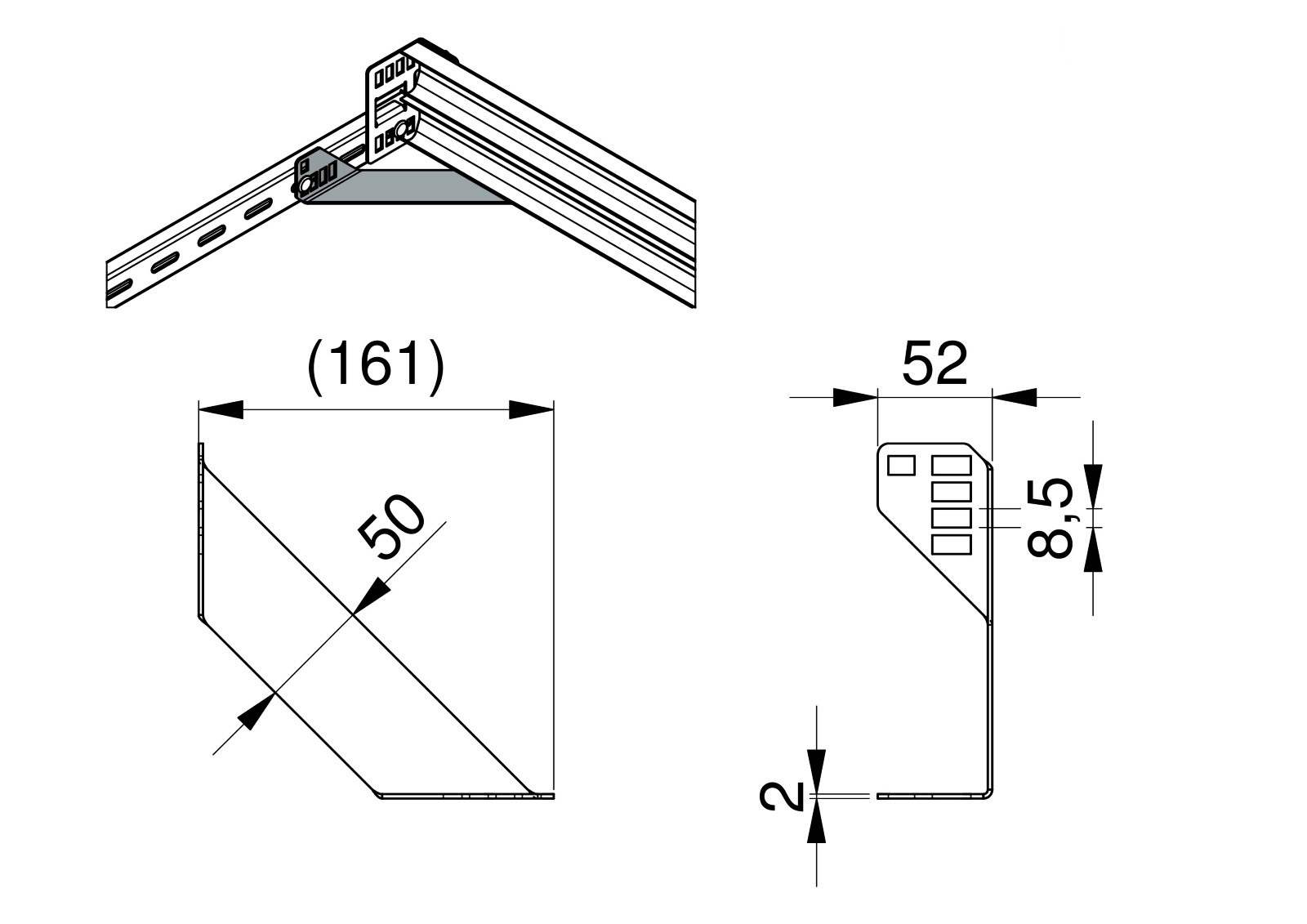 (161)

50

52

8,5

2