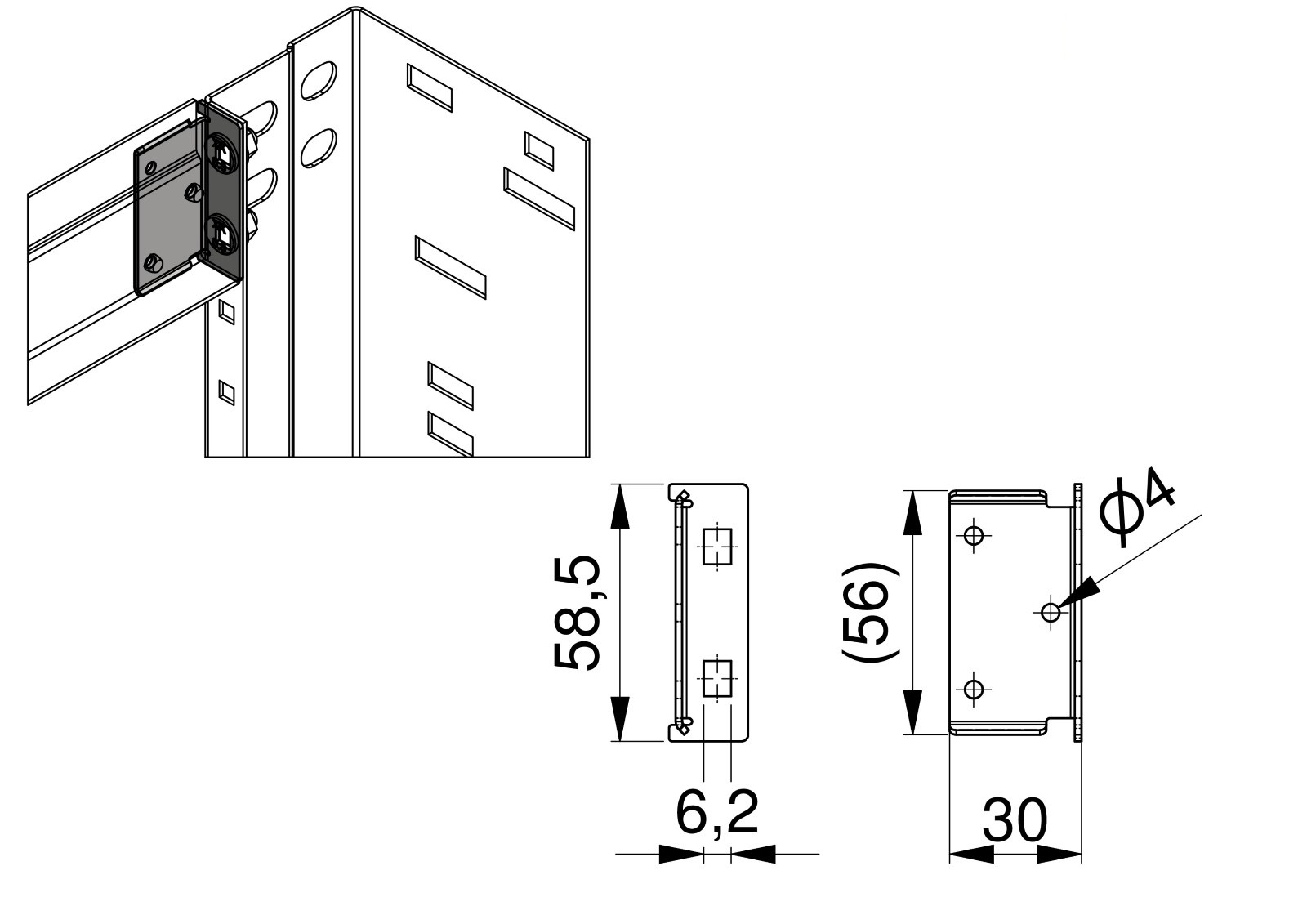 58,5
6,2
(56)
$\phi 4$
30